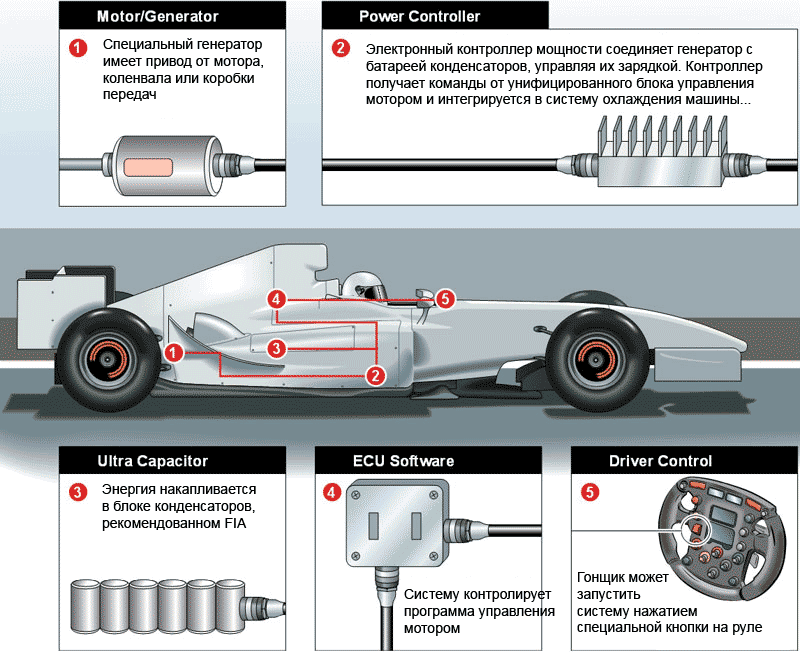 Motor/Generator

1 Специальный генератор имеет привод от мотора, коленвала или коробки передач

Power Controller

2 Электронный контроллер мощности соединяет генератор с батареей конденсаторов, управляя их зарядкой. Контроллер получает команды от унифицированного блока управления мотором и интегрируется в систему охлаждения машины...

4
5
3
1
2

Ultra Capacitor

3 Энергия накапливается в блоке конденсаторов, рекомендованном FIA

ECU Software

4 Систему контролирует программа управления мотором

Driver Control

5 Гонщик может запустить систему нажатием специальной кнопки на руле